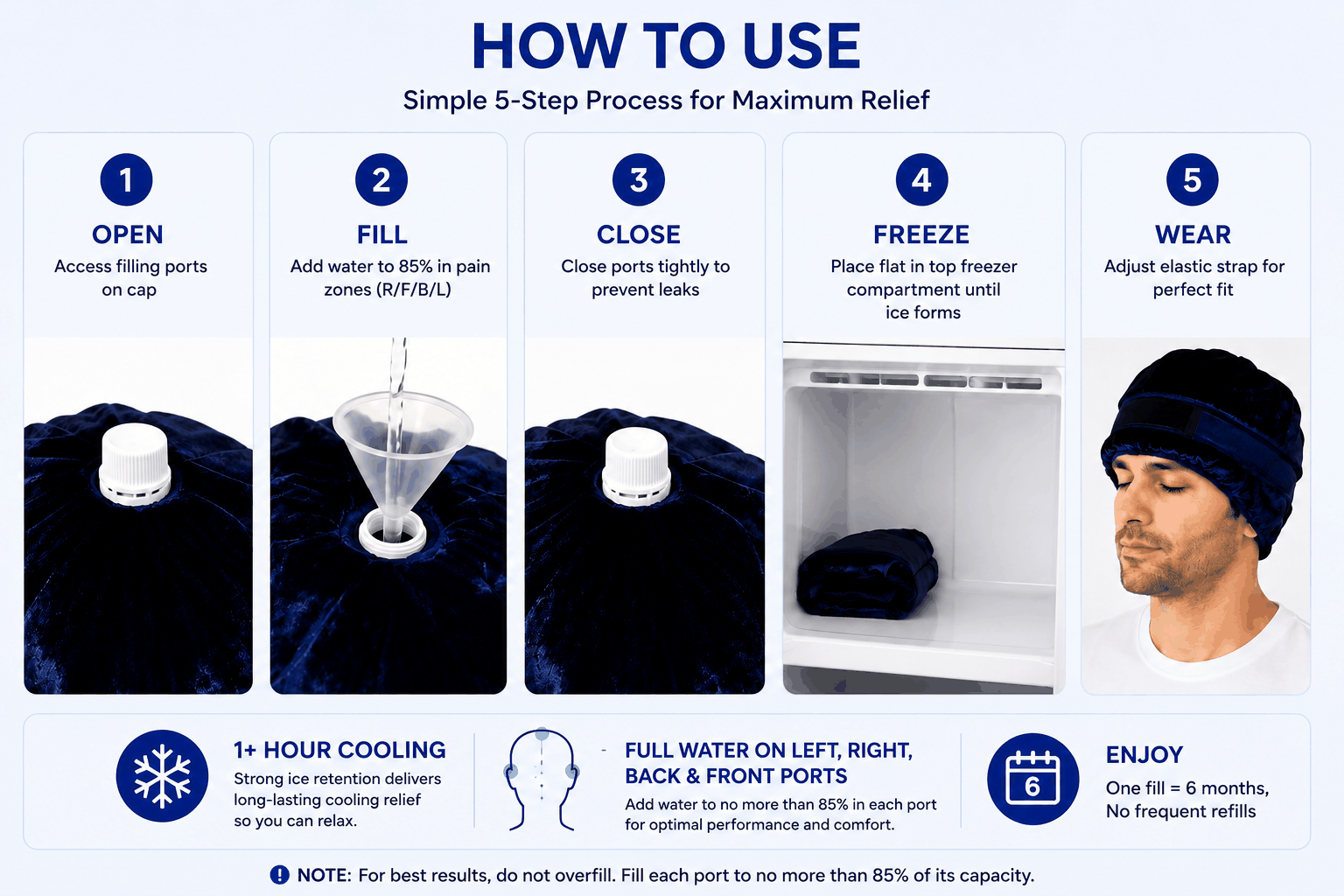 HOW TO USE

Simple 5-Step Process for Maximum Relief

1
OPEN
Access filling ports on cap

2
FILL
Add water to 85% in pain zones (R/F/B/L)

3
CLOSE
Close ports tightly to prevent leaks

4
FREEZE
Place flat in top freezer compartment until ice forms

5
WEAR
Adjust elastic strap for perfect fit

1+ HOUR COOLING
Strong ice retention delivers long-lasting cooling relief so you can relax.

FULL WATER ON LEFT, RIGHT, BACK & FRONT PORTS
Add water to no more than 85% in each port for optimal performance and comfort.

6
ENJOY
One fill = 6 months, No frequent refills

NOTE: For best results, do not overfill. Fill each port to no more than 85% of its capacity.